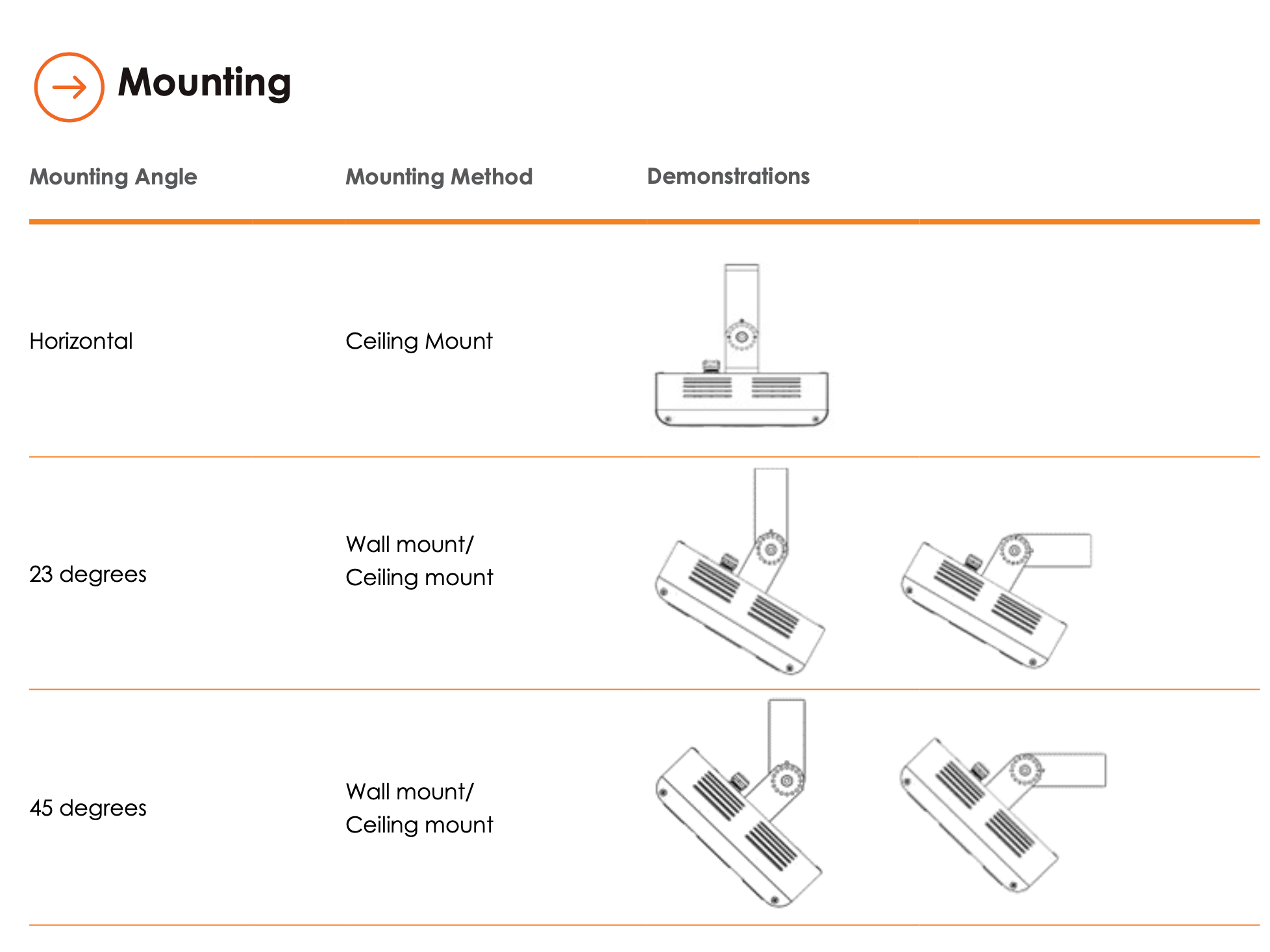 Mounting

| Mounting Angle | Mounting Method | Demonstrations |
|---|---|---|
| Horizontal | Ceiling Mount | |
| 23 degrees | Wall mount/ Ceiling mount | |
| 45 degrees | Wall mount/ Ceiling mount | |