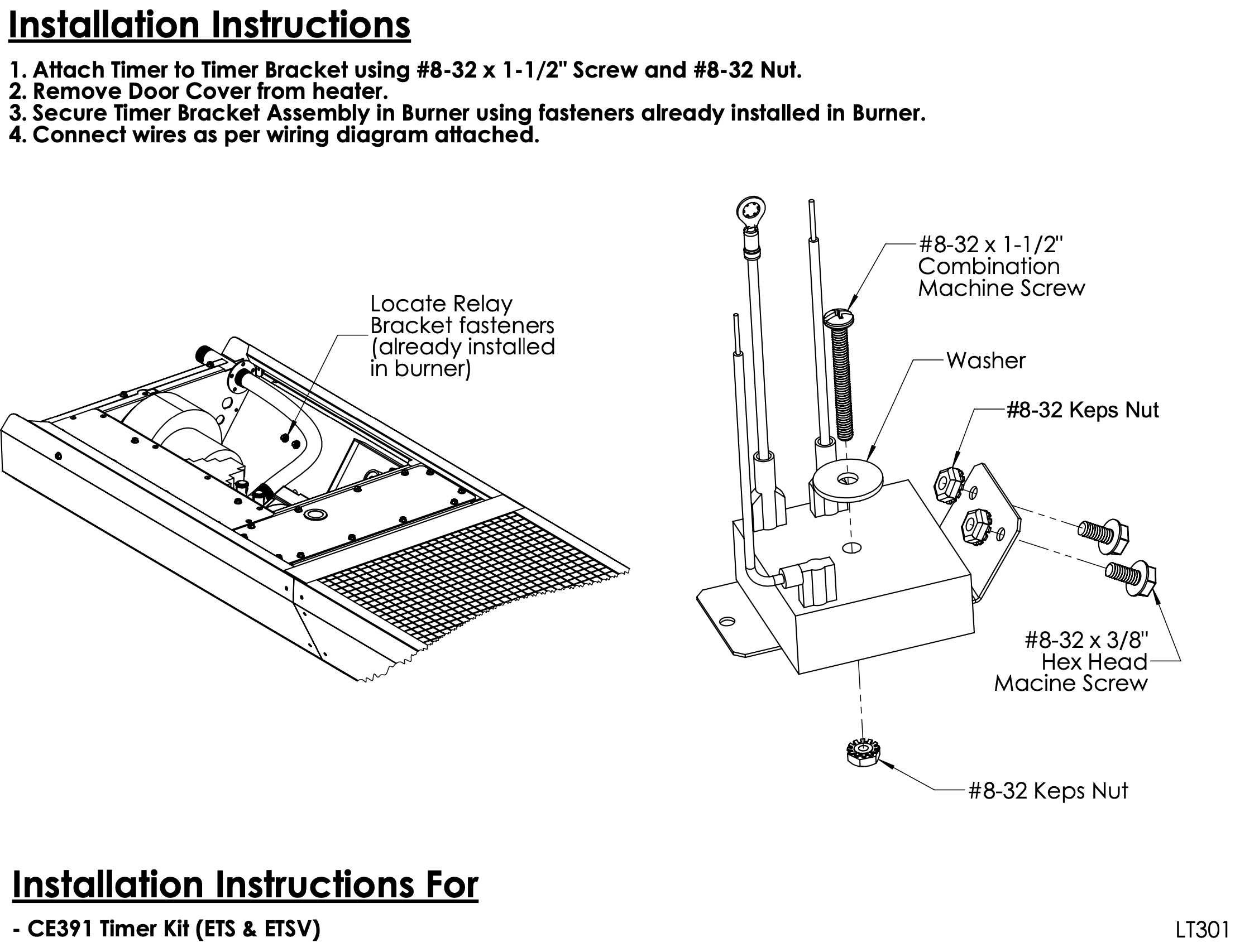 Installation Instructions

1. Attach Timer to Timer Bracket using #8-32 x 1-1/2" Screw and #8-32 Nut.
2. Remove Door Cover from heater.
3. Secure Timer Bracket Assembly in Burner using fasteners already installed in Burner.
4. Connect wires as per wiring diagram attached.

Locate Relay Bracket fasteners (already installed in burner)

#8-32 x 1-1/2" Combination Machine Screw

Washer

#8-32 Keps Nut

#8-32 x 3/8" Hex Head Macine Screw

#8-32 Keps Nut

Installation Instructions For

- CE391 Timer Kit (ETS & ETSV)

LT301