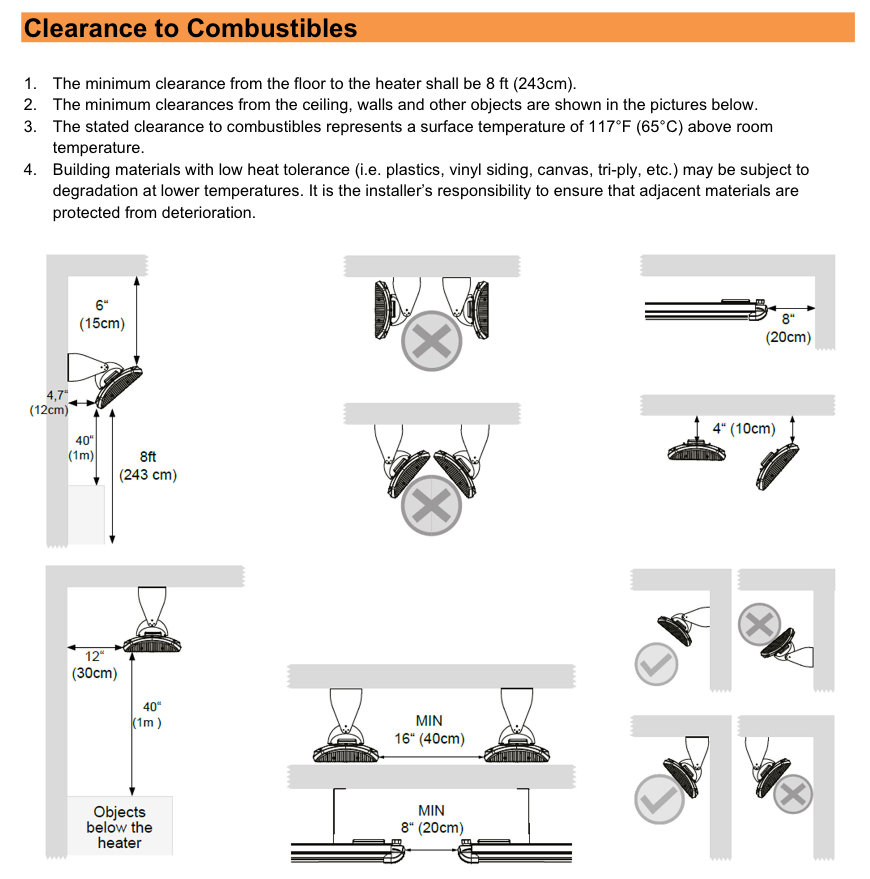 Clearance to Combustibles

1. The minimum clearance from the floor to the heater shall be 8 ft (243cm).
2. The minimum clearances from the ceiling, walls and other objects are shown in the pictures below.
3. The stated clearance to combustibles represents a surface temperature of 117°F (65°C) above room temperature.
4. Building materials with low heat tolerance (i.e. plastics, vinyl siding, canvas, tri-ply, etc.) may be subject to degradation at lower temperatures. It is the installer's responsibility to ensure that adjacent materials are protected from deterioration.

6“
(15cm)

4,7“
(12cm)

40“
(1m)

8ft
(243 cm)

8“
(20cm)

4“ (10cm)

12“
(30cm)

40“
(1m )

Objects below the heater

MIN
16“ (40cm)

MIN
8“ (20cm)