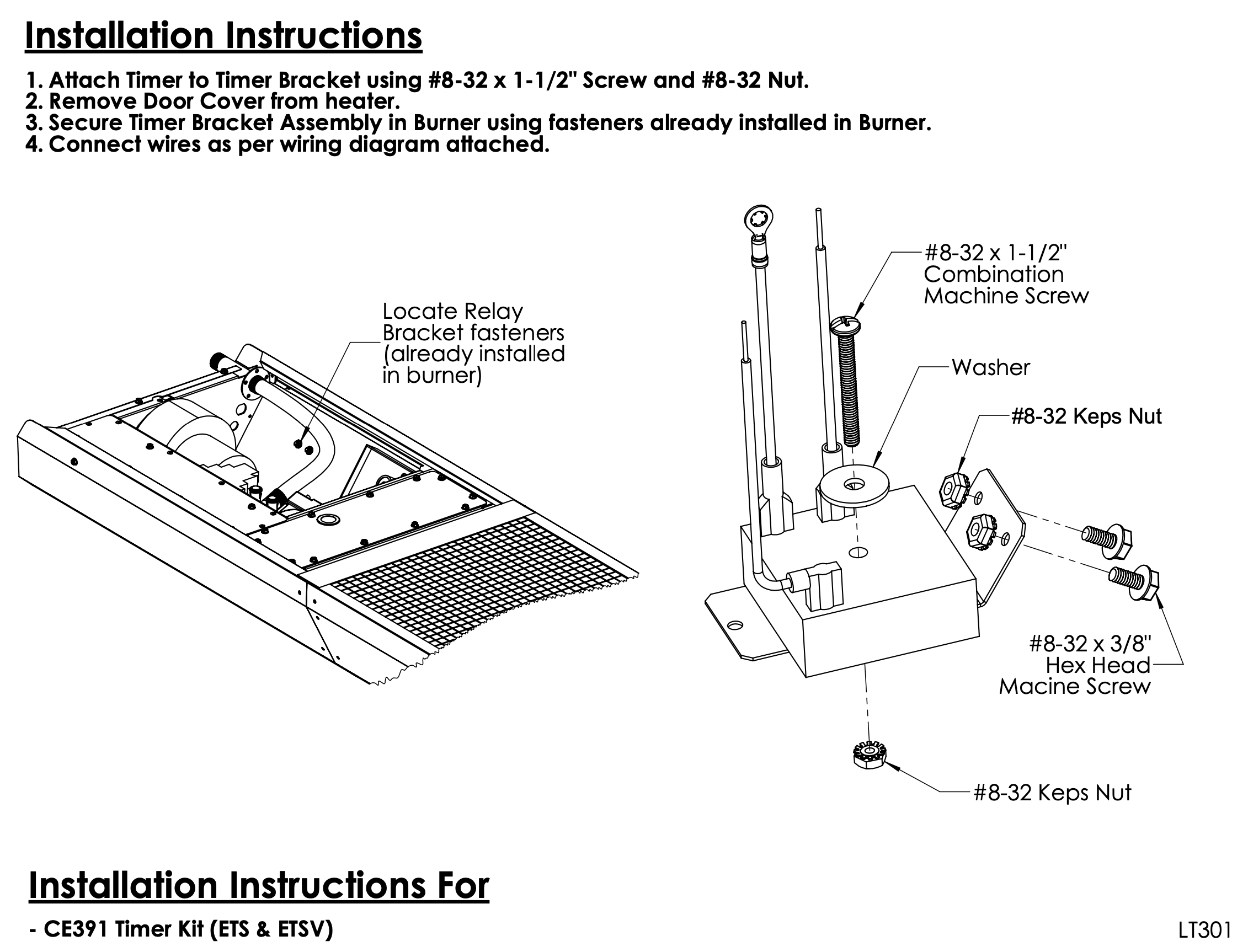 Installation Instructions

1. Attach Timer to Timer Bracket using #8-32 x 1-1/2" Screw and #8-32 Nut.
2. Remove Door Cover from heater.
3. Secure Timer Bracket Assembly in Burner using fasteners already installed in Burner.
4. Connect wires as per wiring diagram attached.

Locate Relay Bracket fasteners (already installed in burner)

#8-32 x 1-1/2" Combination Machine Screw

Washer

#8-32 Keps Nut

#8-32 x 3/8" Hex Head Macine Screw

#8-32 Keps Nut

Installation Instructions For

- CE391 Timer Kit (ETS & ETSV)

LT301