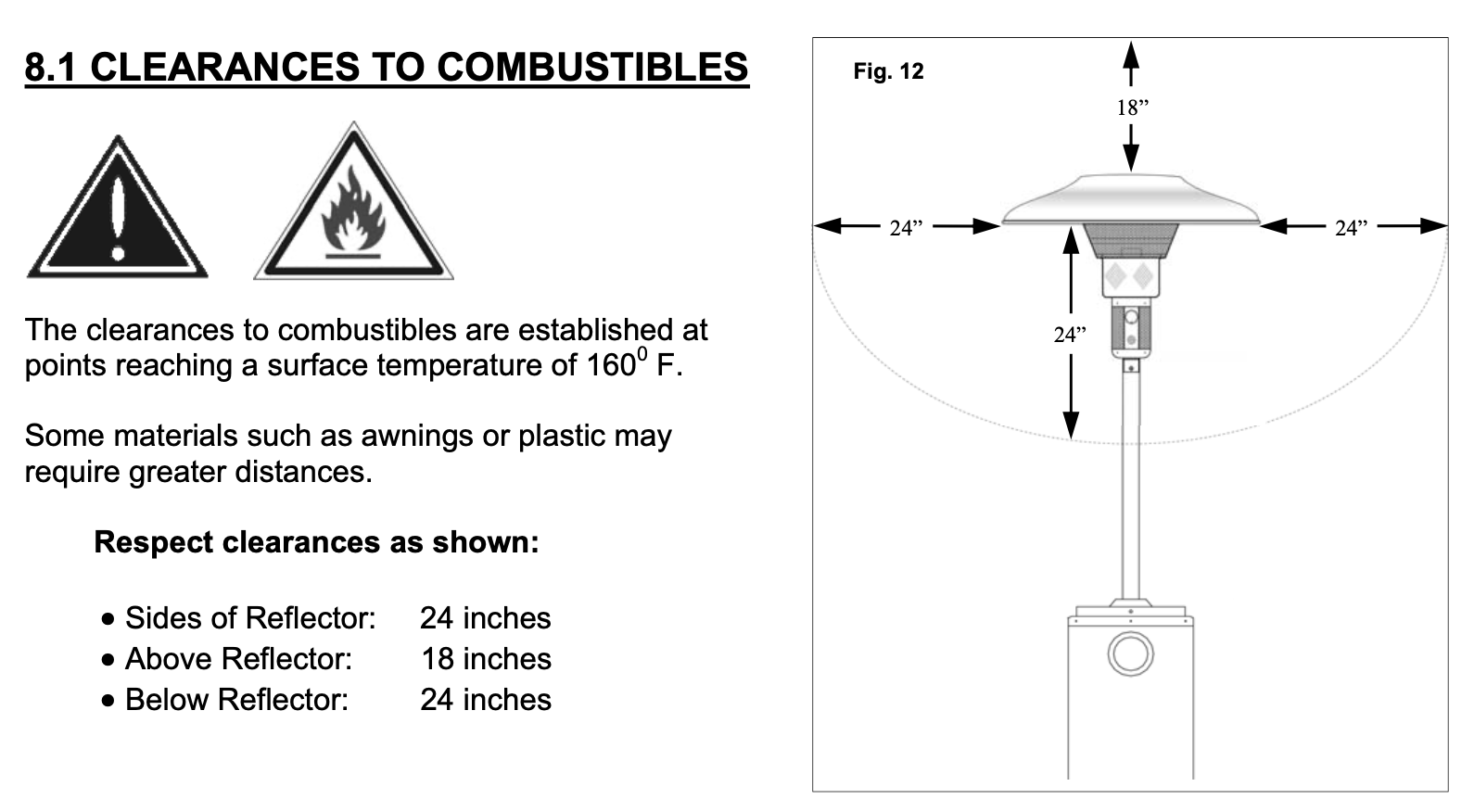 8.1 CLEARANCES TO COMBUSTIBLES

The clearances to combustibles are established at points reaching a surface temperature of $160^0$ F.

Some materials such as awnings or plastic may require greater distances.

Respect clearances as shown:

• Sides of Reflector: 24 inches
• Above Reflector: 18 inches
• Below Reflector: 24 inches

Fig. 12

18”

24”

24”

24”