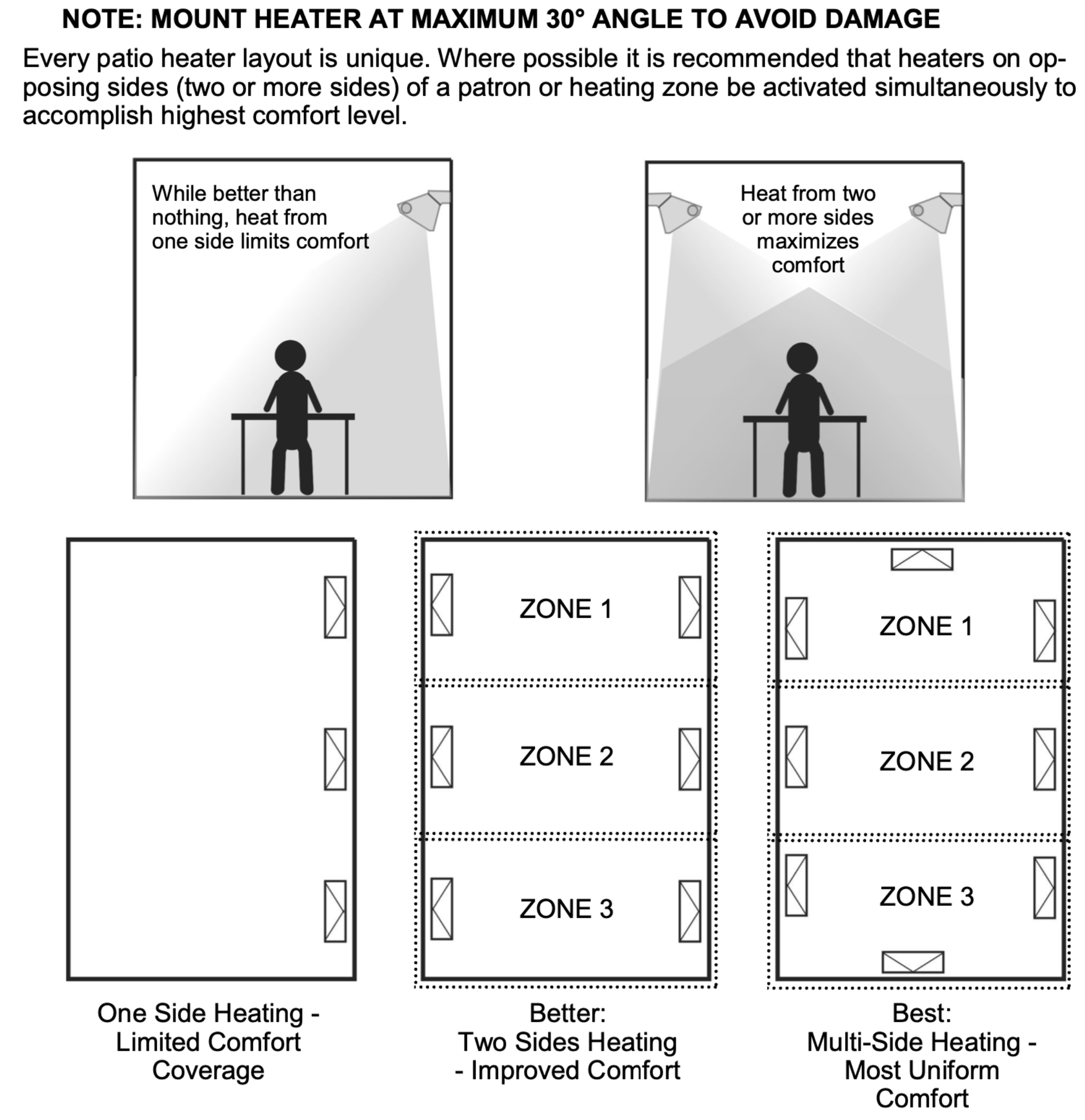 NOTE: MOUNT HEATER AT MAXIMUM 30° ANGLE TO AVOID DAMAGE

Every patio heater layout is unique. Where possible it is recommended that heaters on opposing sides (two or more sides) of a patron or heating zone be activated simultaneously to accomplish highest comfort level.

While better than nothing, heat from one side limits comfort

Heat from two or more sides maximizes comfort

ZONE 1

ZONE 2

ZONE 3

ZONE 1

ZONE 2

ZONE 3

One Side Heating - Limited Comfort Coverage

Better: Two Sides Heating - Improved Comfort

Best: Multi-Side Heating - Most Uniform Comfort