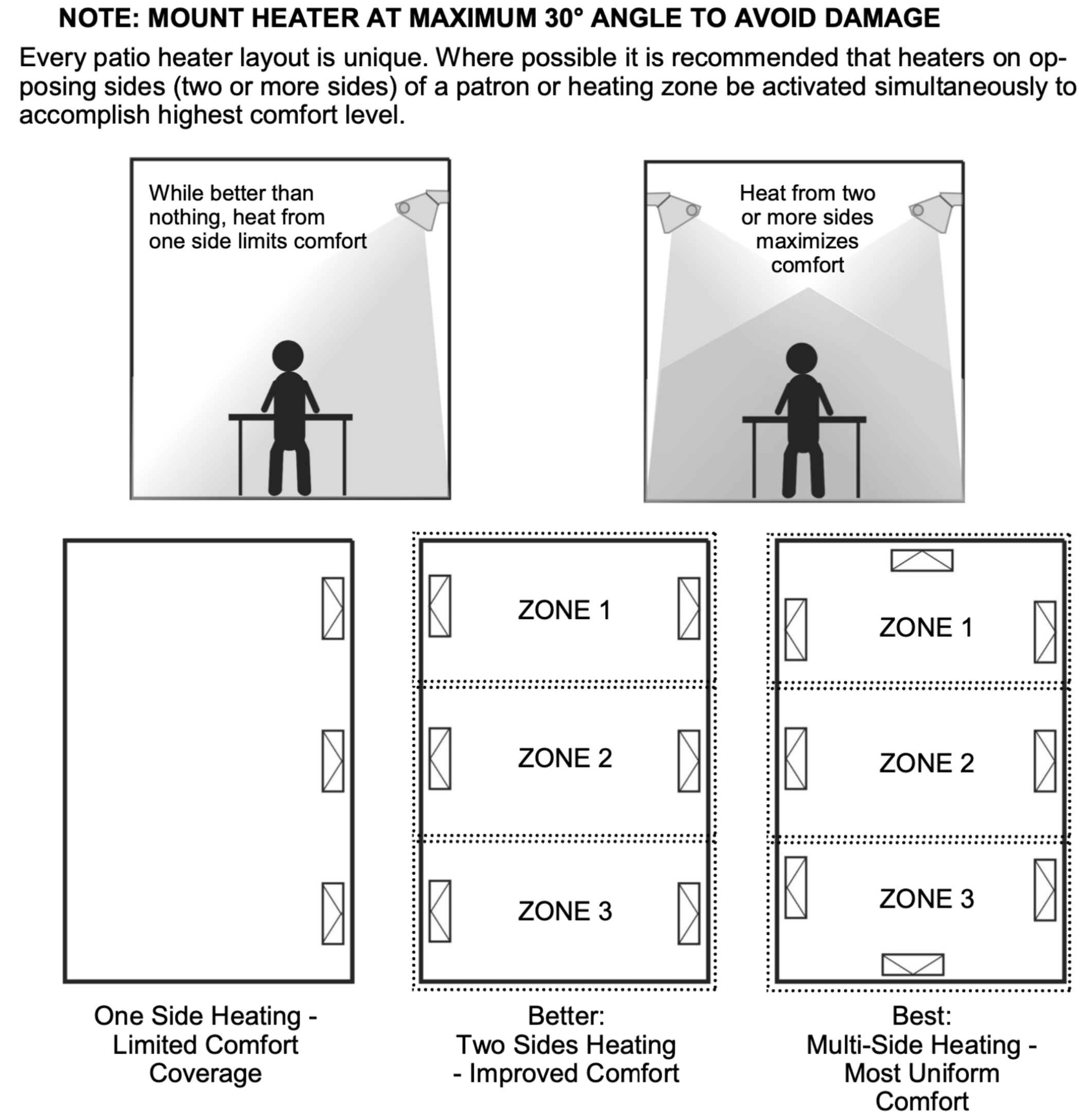 NOTE: MOUNT HEATER AT MAXIMUM 30° ANGLE TO AVOID DAMAGE

Every patio heater layout is unique. Where possible it is recommended that heaters on opposing sides (two or more sides) of a patron or heating zone be activated simultaneously to accomplish highest comfort level.

While better than nothing, heat from one side limits comfort

Heat from two or more sides maximizes comfort

ZONE 1

ZONE 2

ZONE 3

ZONE 1

ZONE 2

ZONE 3

One Side Heating - Limited Comfort Coverage

Better: Two Sides Heating - Improved Comfort

Best: Multi-Side Heating - Most Uniform Comfort